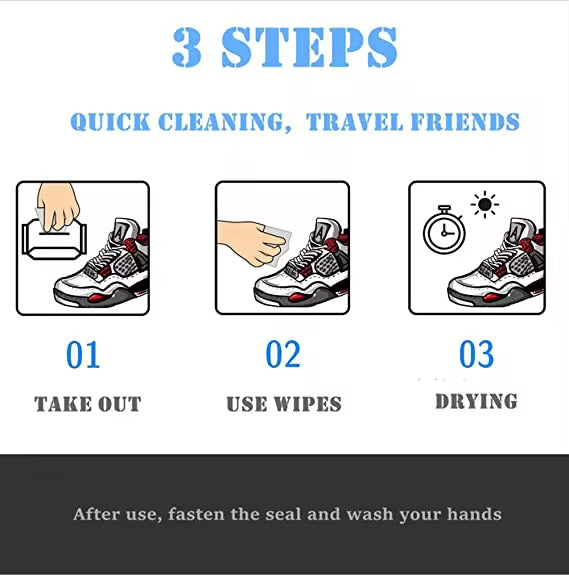 3 STEPS

QUICK CLEANING, TRAVEL FRIENDS

01

TAKE OUT

02

USE WIPES

03

DRYING

After use, fasten the seal and wash your hands